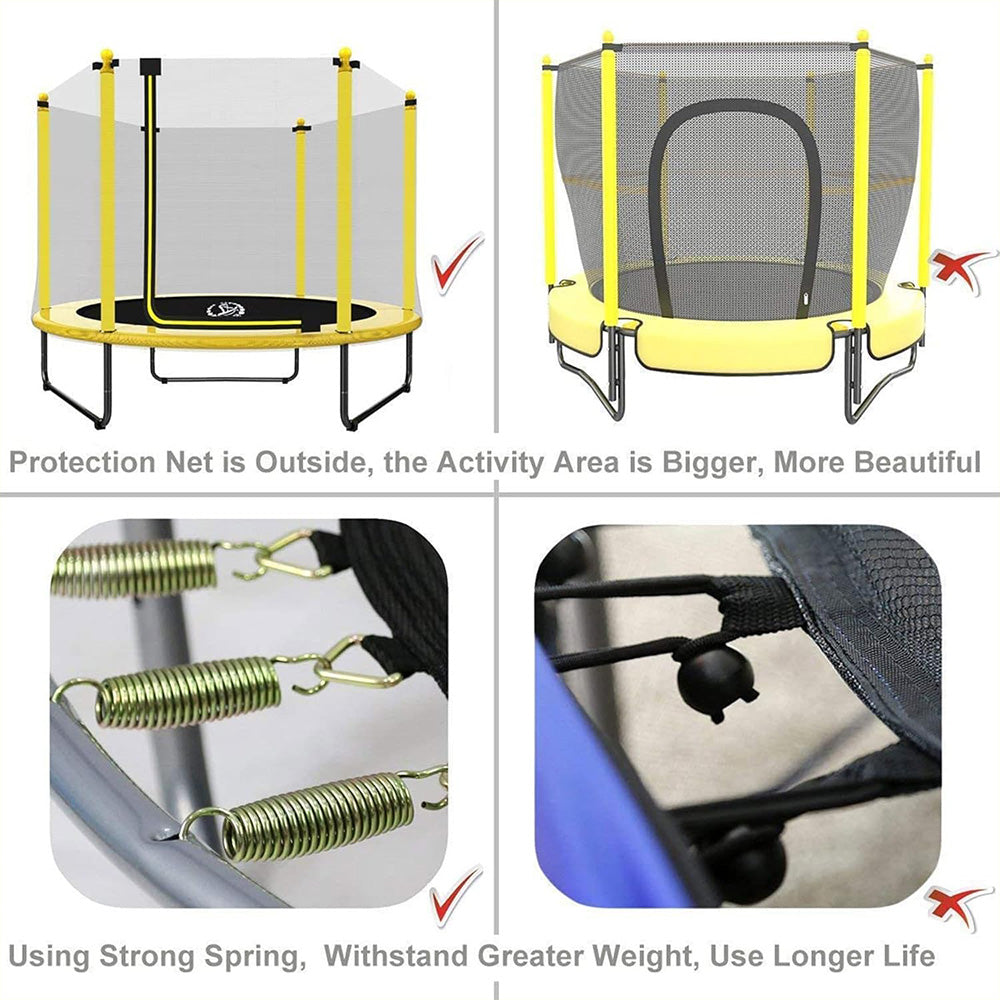 Protection Net is Outside, the Activity Area is Bigger, More Beautiful

Using Strong Spring, Withstand Greater Weight, Use Longer Life